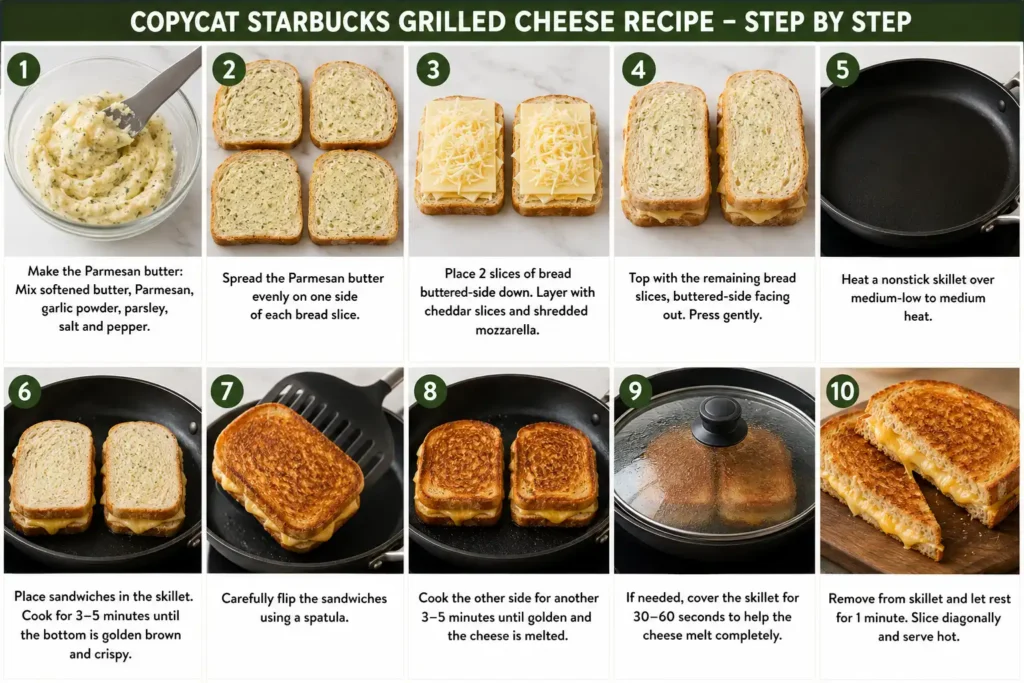 COPYCAT STARBUCKS GRILLED CHEESE RECIPE – STEP BY STEP

1

Make the Parmesan butter: Mix softened butter, Parmesan, garlic powder, parsley, salt and pepper.

2

Spread the Parmesan butter evenly on one side of each bread slice.

3

Place 2 slices of bread buttered-side down. Layer with cheddar slices and shredded mozzarella.

4

Top with the remaining bread slices, buttered-side facing out. Press gently.

5

Heat a nonstick skillet over medium-low to medium heat.

6

Place sandwiches in the skillet. Cook for 3–5 minutes until the bottom is golden brown and crispy.

7

Carefully flip the sandwiches using a spatula.

8

Cook the other side for another 3–5 minutes until golden and the cheese is melted.

9

If needed, cover the skillet for 30–60 seconds to help the cheese melt completely.

10

Remove from skillet and let rest for 1 minute. Slice diagonally and serve hot.